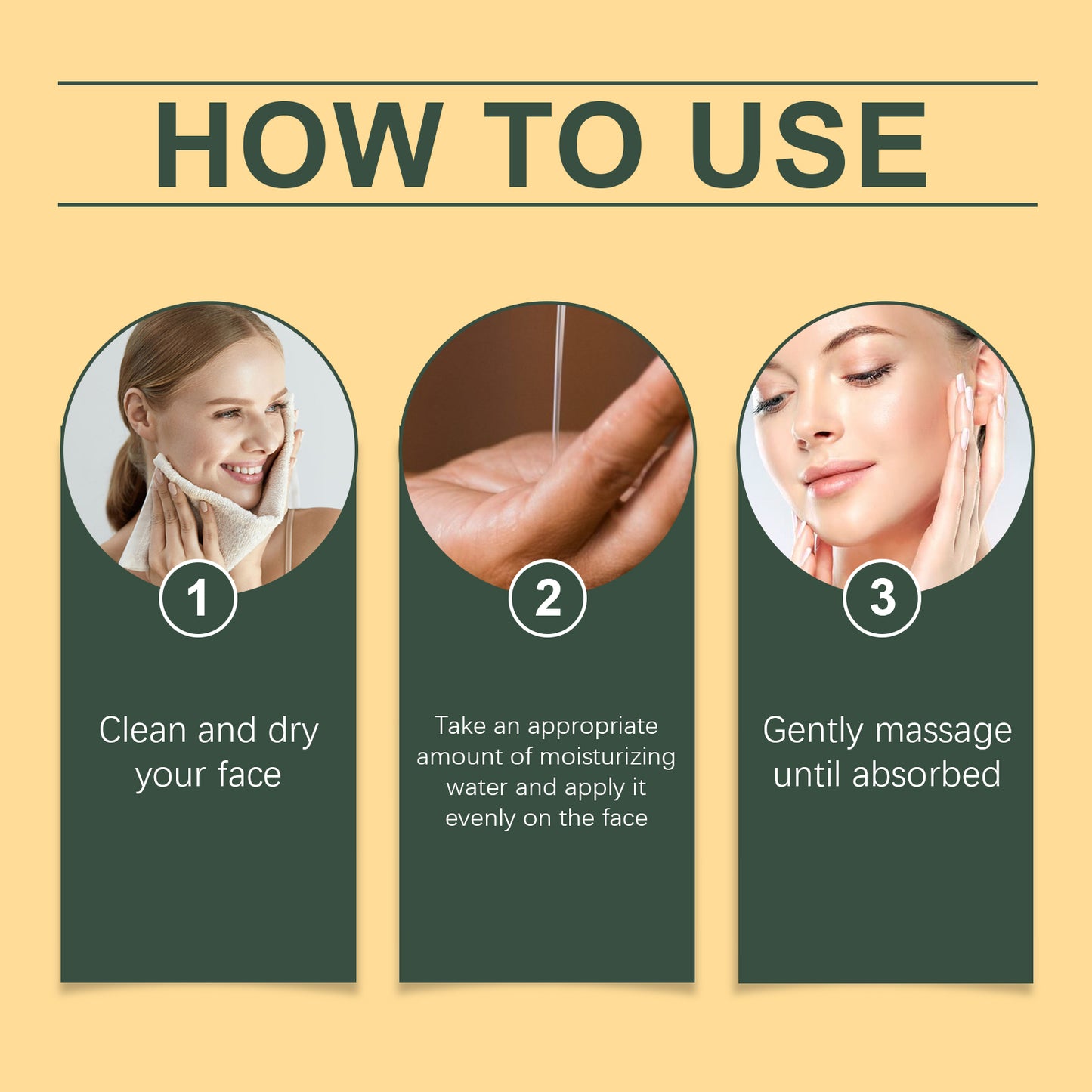 HOW TO USE

1

Clean and dry your face

2

Take an appropriate amount of moisturizing water and apply it evenly on the face

3

Gently massage until absorbed