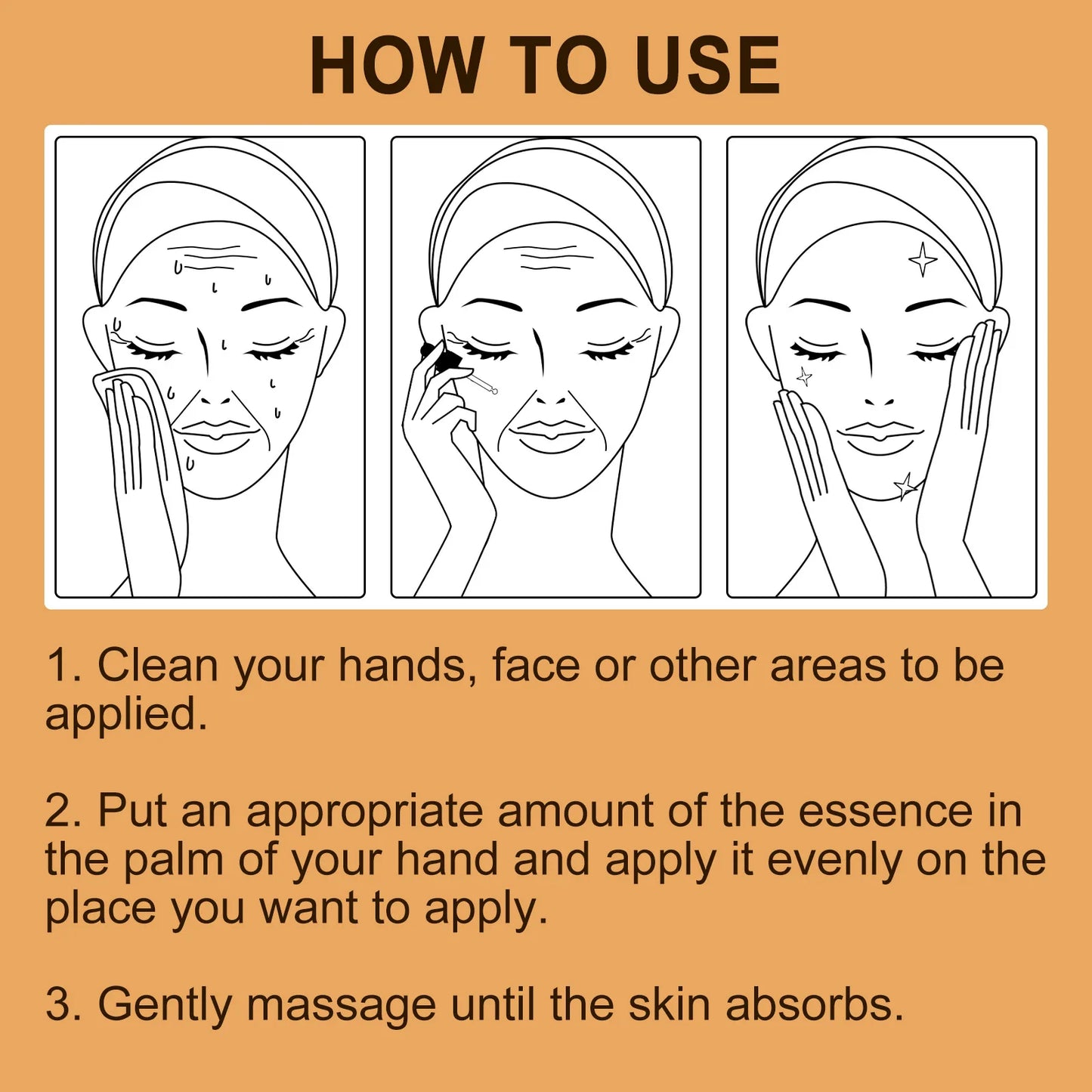 HOW TO USE

1. Clean your hands, face or other areas to be applied.

2. Put an appropriate amount of the essence in the palm of your hand and apply it evenly on the place you want to apply.

3. Gently massage until the skin absorbs.