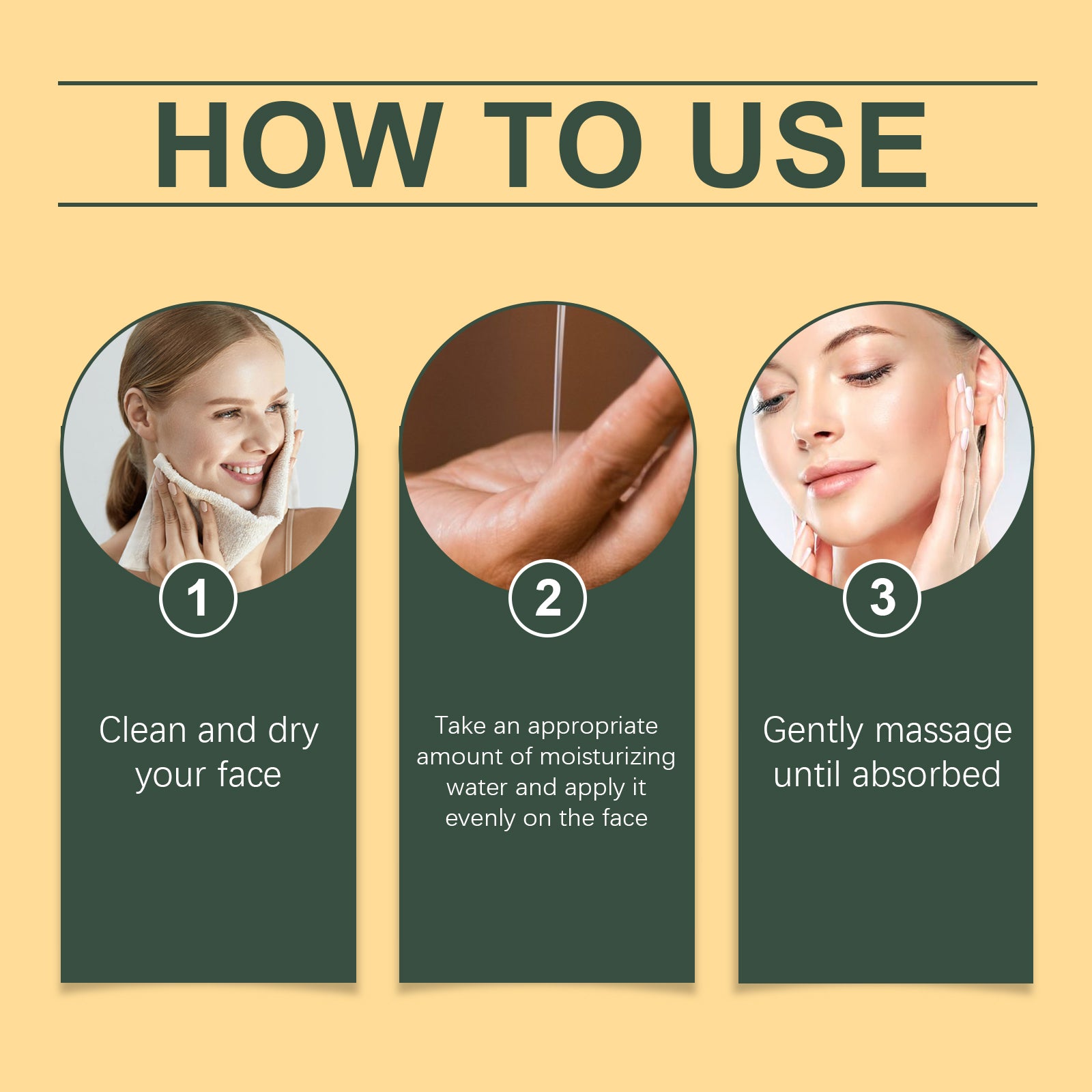 HOW TO USE

1

Clean and dry your face

2

Take an appropriate amount of moisturizing water and apply it evenly on the face

3

Gently massage until absorbed