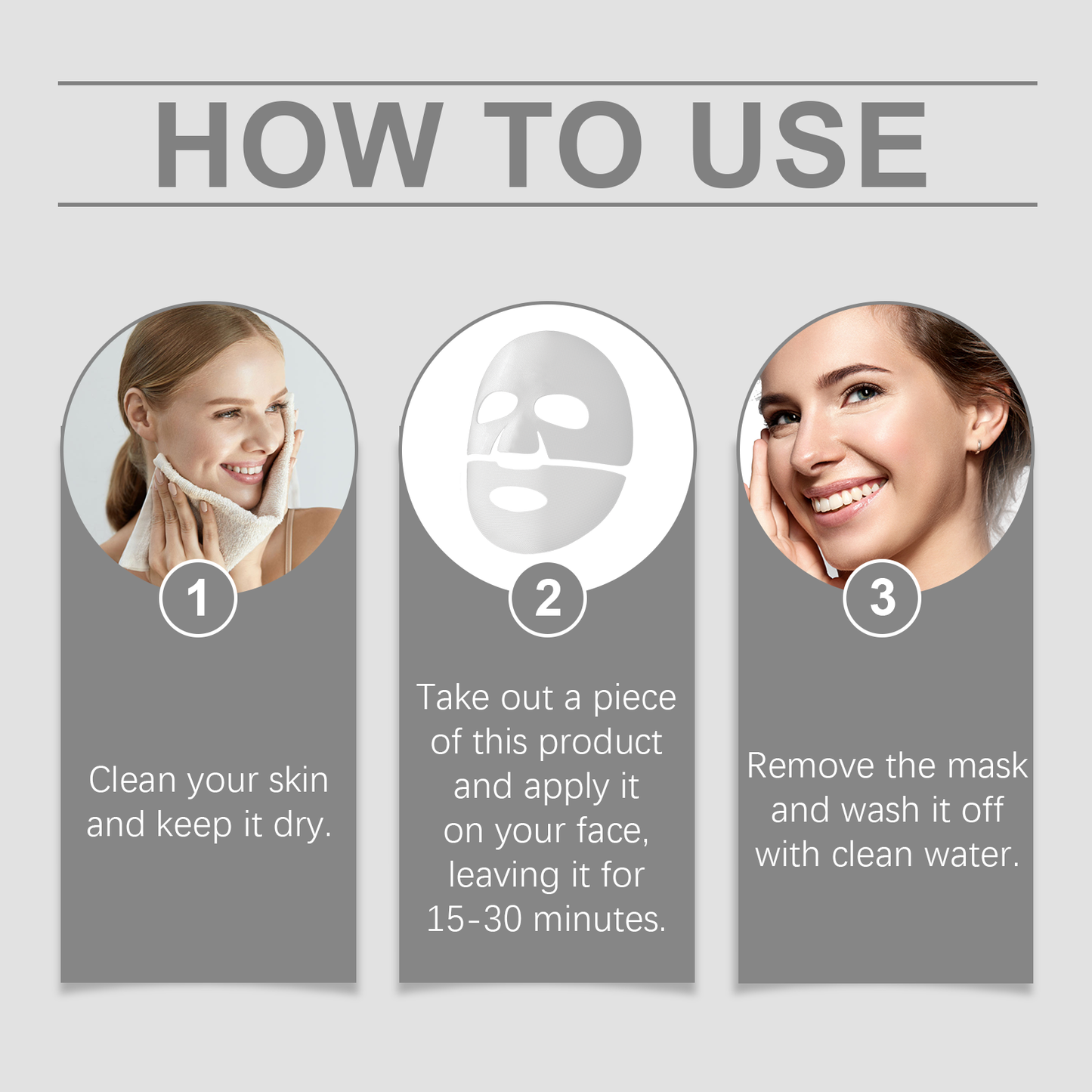 HOW TO USE

1

Clean your skin and keep it dry.

2

Take out a piece of this product and apply it on your face, leaving it for 15-30 minutes.

3

Remove the mask and wash it off with clean water.